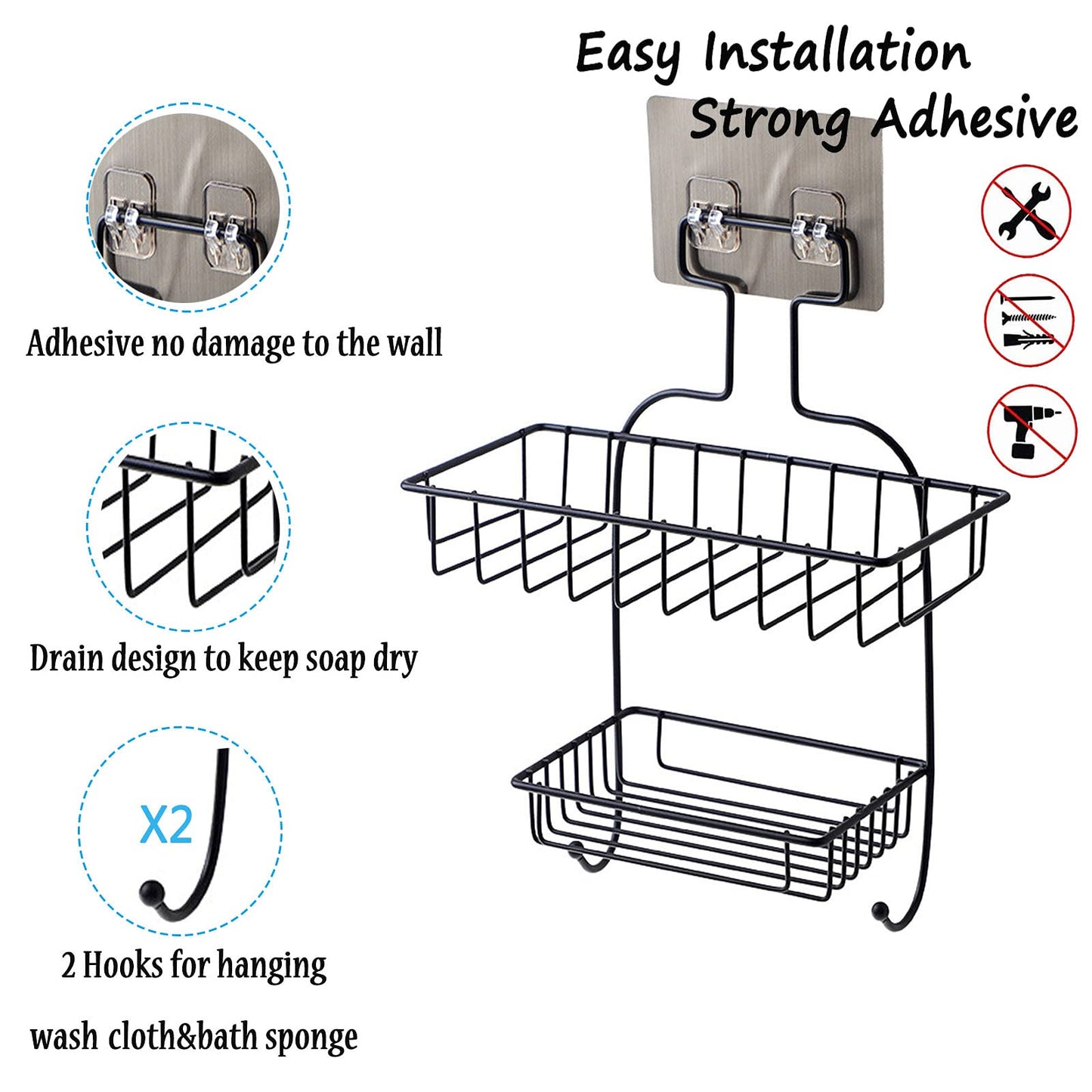 Easy Installation
Strong Adhesive

Adhesive no damage to the wall

Drain design to keep soap dry

X2

2 Hooks for hanging

wash cloth&bath sponge