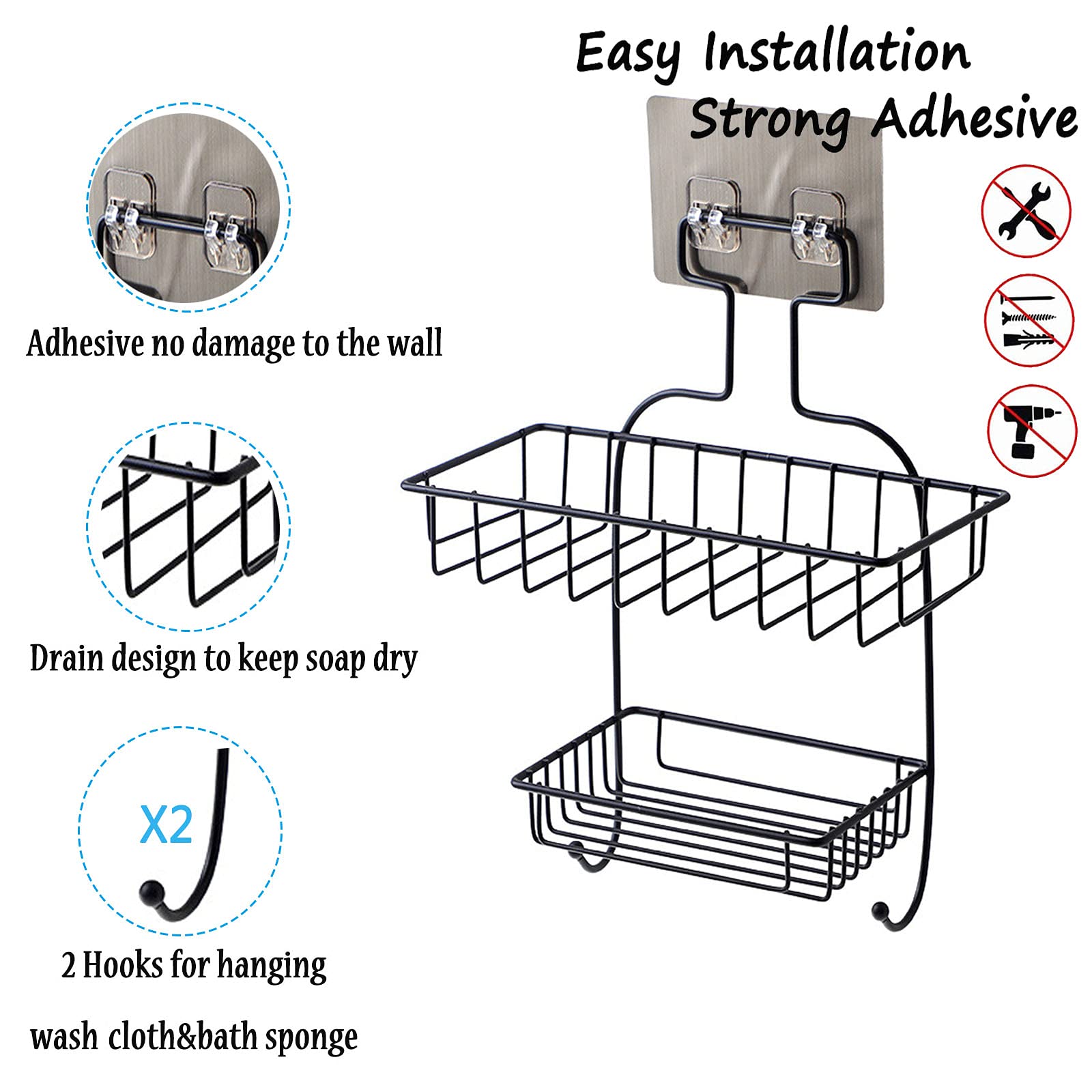 Easy Installation
Strong Adhesive

Adhesive no damage to the wall

Drain design to keep soap dry

X2

2 Hooks for hanging

wash cloth&bath sponge