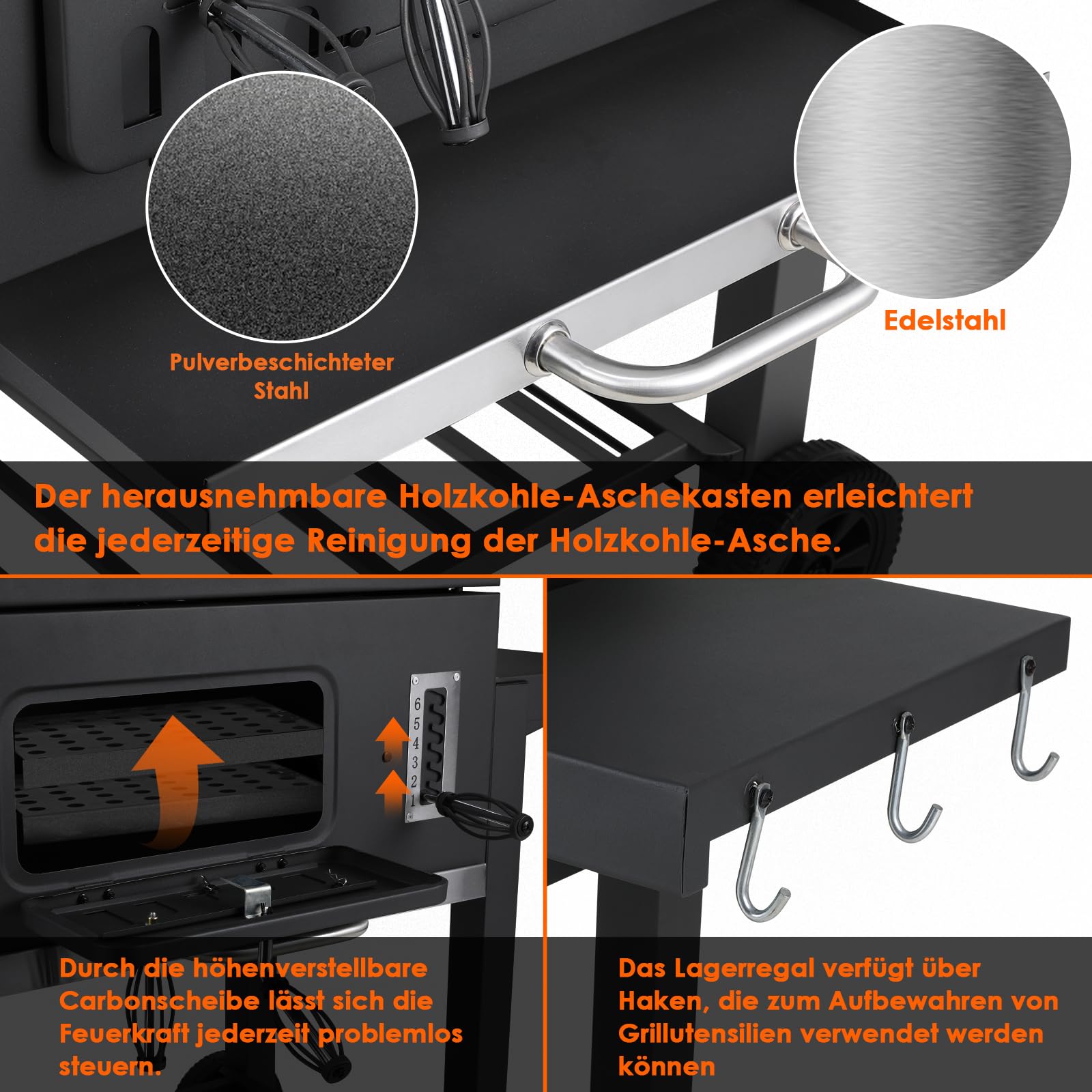 Pulverbeschichteter Stahl

Edelstahl

Der herausnehmbare Holzkohle-Aschekasten erleichtert die jederzeitige Reinigung der Holzkohle-Asche.

6
5
4
3
2
1

Durch die höhenverstellbare Carbonscheibe lässt sich die Feuerkraft jederzeit problemlos steuern.

Das Lagerregal verfügt über Haken, die zum Aufbewahren von Grillutensilien verwendet werden können