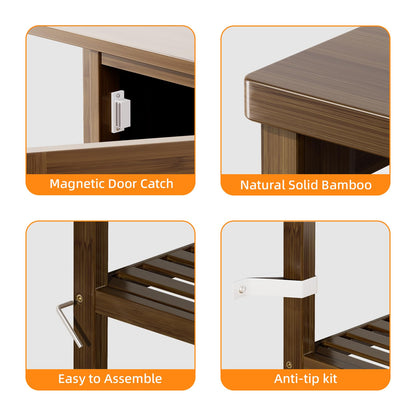 Magnetic Door Catch

Natural Solid Bamboo

Easy to Assemble

Anti-tip kit